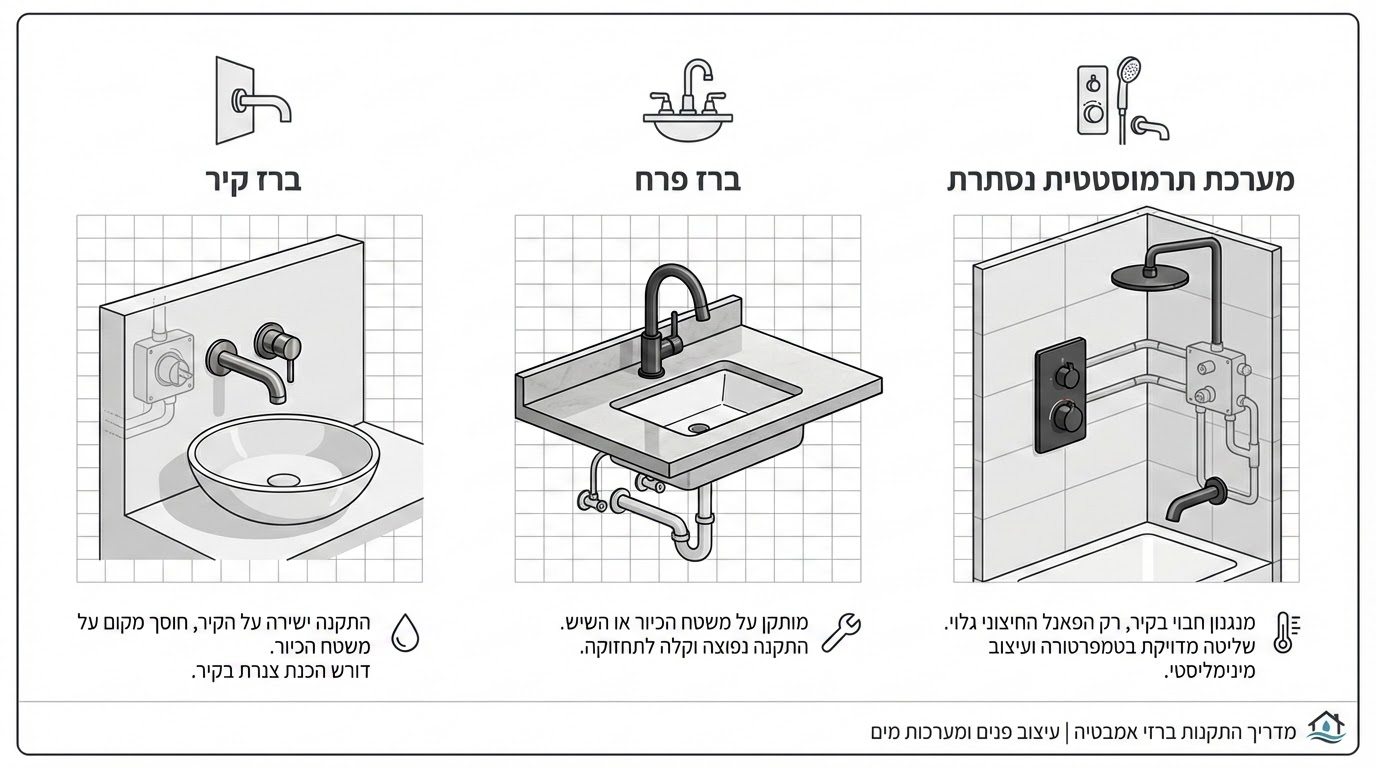 מערכת תרמוסטטית נסתרת

מנגנון חבוי בקיר, רק הפאנל החיצוני גלוי. שליטה מדויקת בטמפרטורה ועיצוב מינימליסטי.

ברז פרח

מותקן על משטח הכיור או השיש. התקנה נפוצה וקלה לתחזוקה.

ברז קיר

התקנה ישירה על הקיר, חוסך מקום על משטח הכיור. דורש הכנת צנרת בקיר.

מדריך התקנות ברזי אמבטיה | עיצוב פנים ומערכות מים